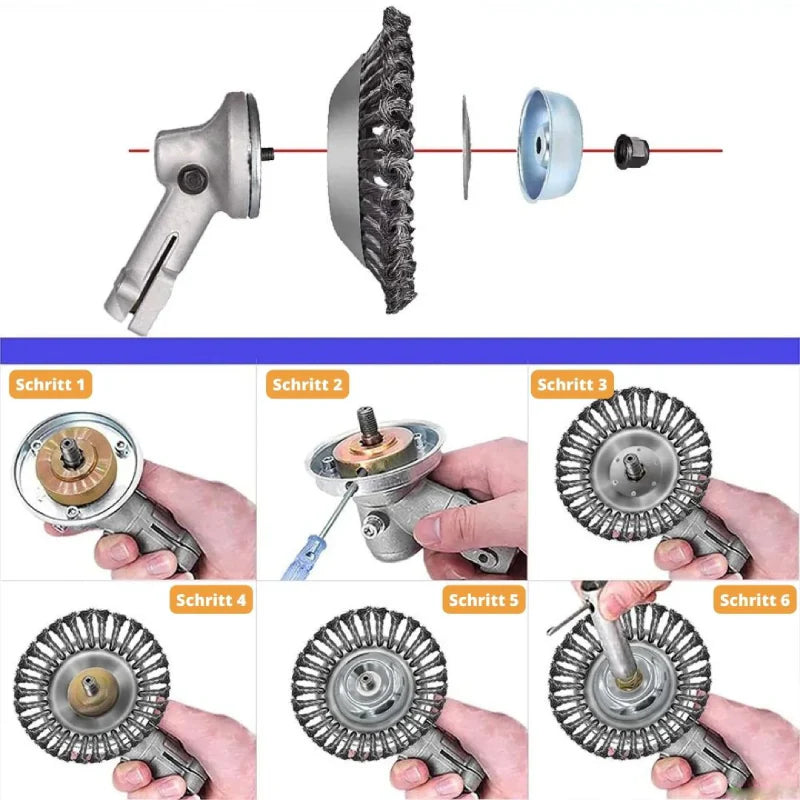 Schritt 1

Schritt 2

Schritt 3

Schritt 4

Schritt 5

Schritt 6